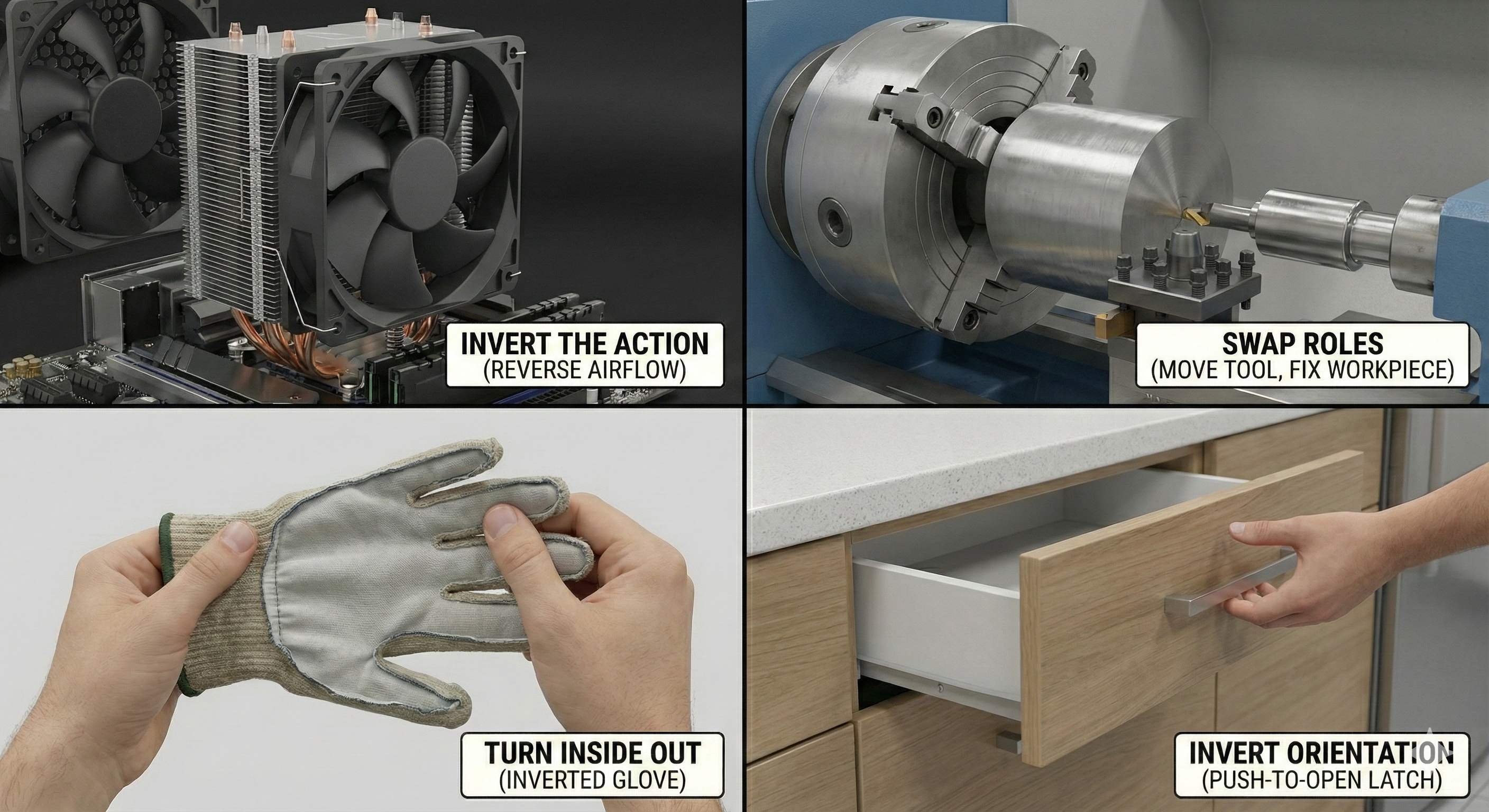 INVERT THE ACTION
(REVERSE AIRFLOW)

SWAP ROLES
(MOVE TOOL, FIX WORKPIECE)

TURN INSIDE OUT
(INVERTED GLOVE)

INVERT ORIENTATION
(PUSH-TO-OPEN LATCH)